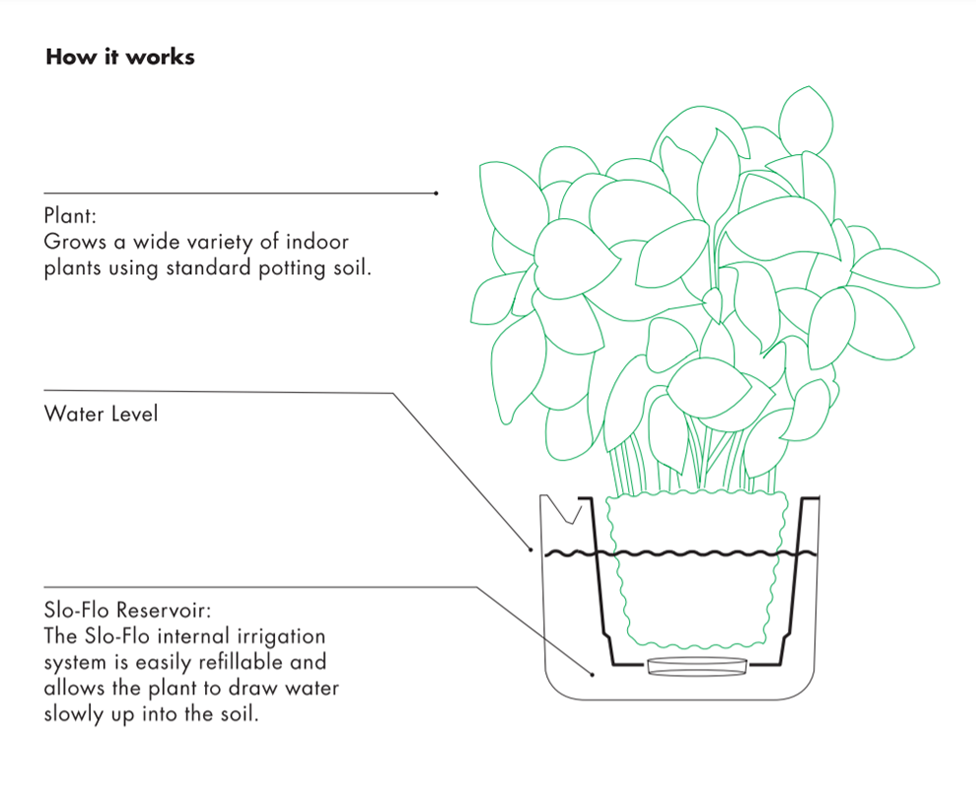 How it works

Plant:
Grows a wide variety of indoor plants using standard potting soil.

Water Level

Slo-Flo Reservoir:
The Slo-Flo internal irrigation system is easily refillable and allows the plant to draw water slowly up into the soil.